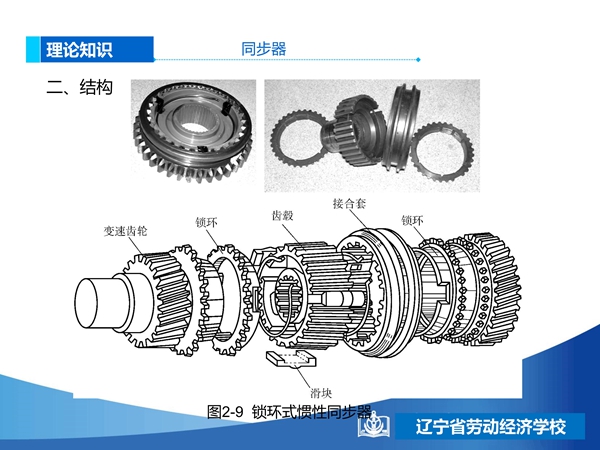 理论知识

同步器

二、结构

变速齿轮

锁环

齿毂

接合套

锁环

滑块

图2-9 锁环式惯性同步器

辽宁省劳动经济学校