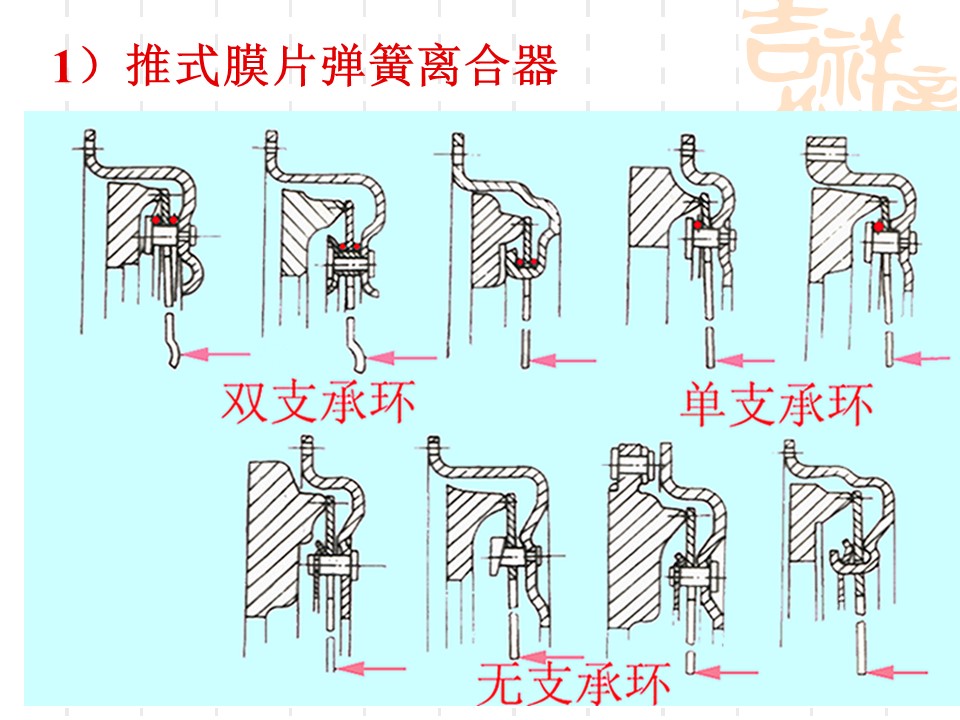 1）推式膜片弹簧离合器

双支承环

单支承环

无支承环