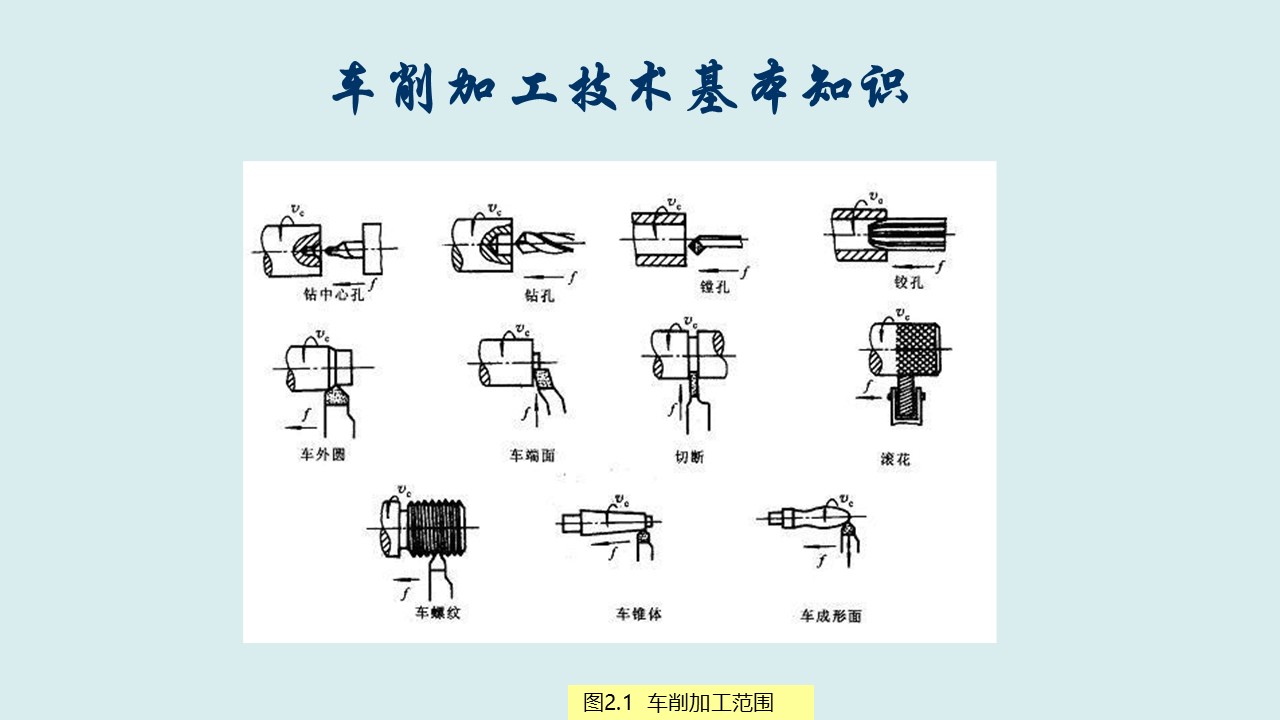 车削加工技术基本知识

$v_c$
$f$
钻中心孔

$v_c$
$f$
钻孔

$v_c$
$f$
镗孔

$v_c$
$f$
铰孔

$v_c$
$f$
车外圆

$v_c$
$f$
车端面

$v_c$
$f$
切断

$v_c$
$f$
滚花

$v_c$
$f$
车螺纹

$v_c$
$f$
车锥体

$v_c$
$f$
车成形面

图2.1 车削加工范围